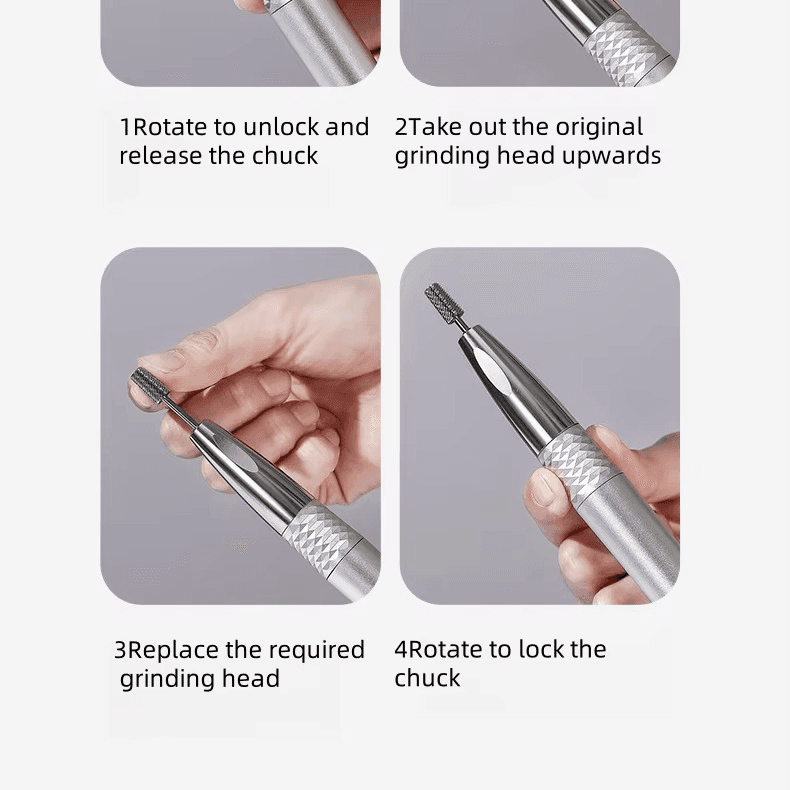 1Rotate to unlock and release the chuck

2Take out the original grinding head upwards

3Replace the required grinding head

4Rotate to lock the chuck